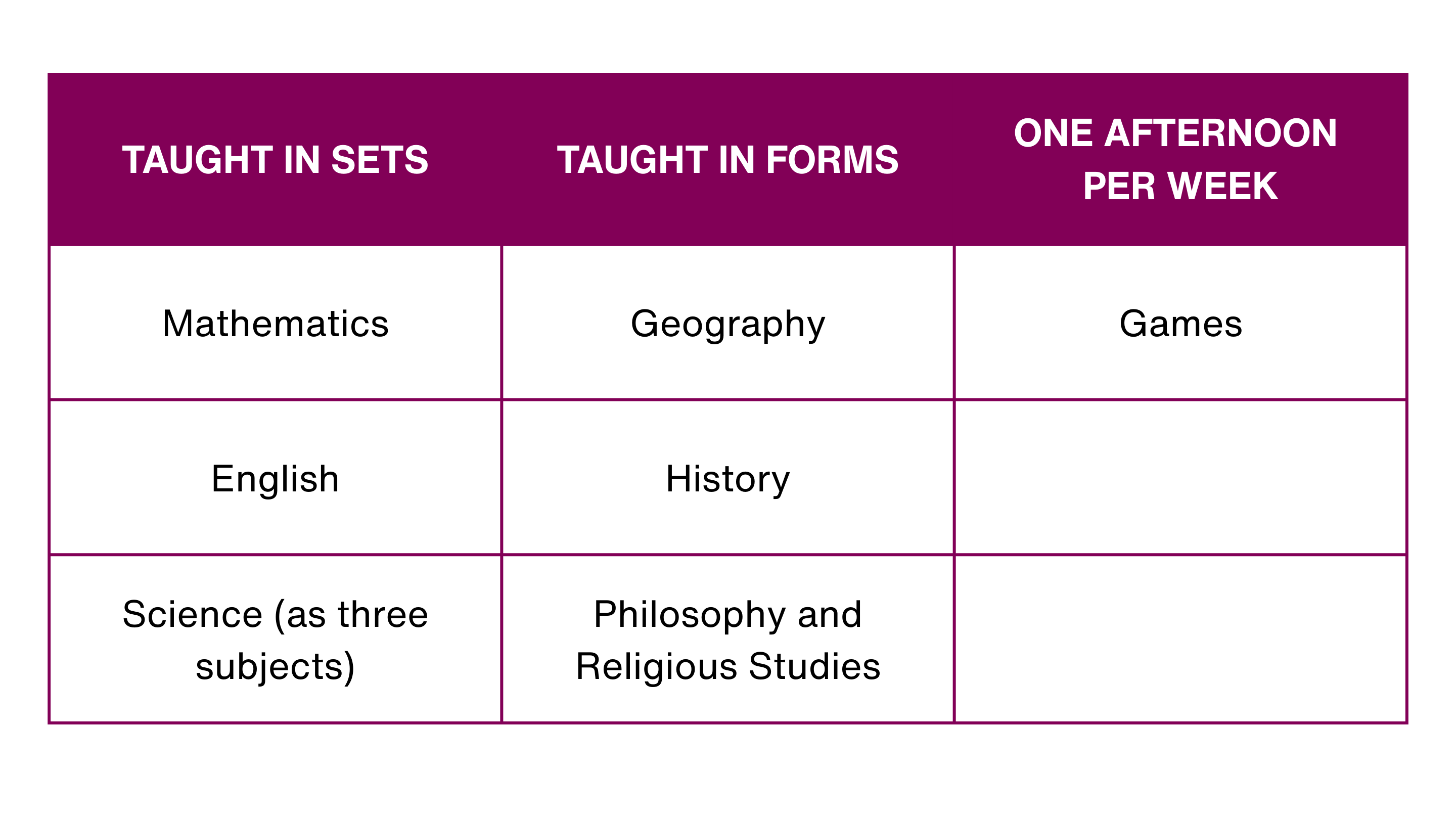 | TAUGHT IN SETS | TAUGHT IN FORMS | ONE AFTERNOON PER WEEK |
|---|---|---|
| Mathematics | Geography | Games |
| English | History | |
| Science (as three subjects) | Philosophy and Religious Studies | |